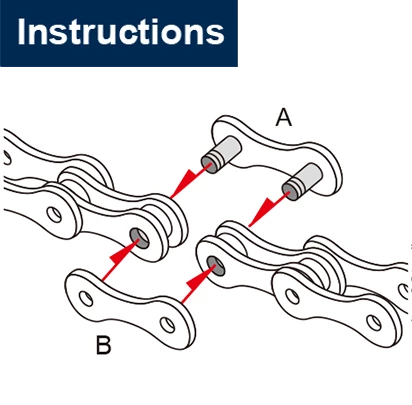 Instructions

A

B